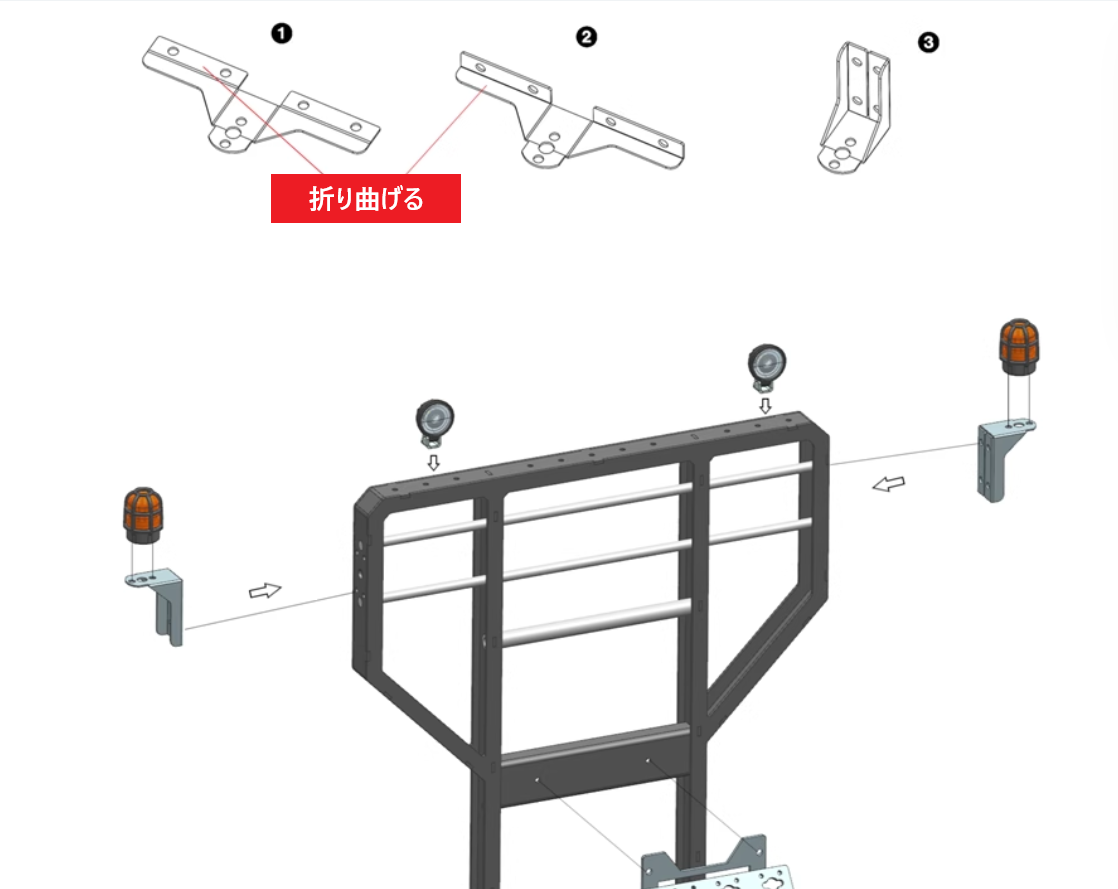 ❶

❷

❸

折り曲げる